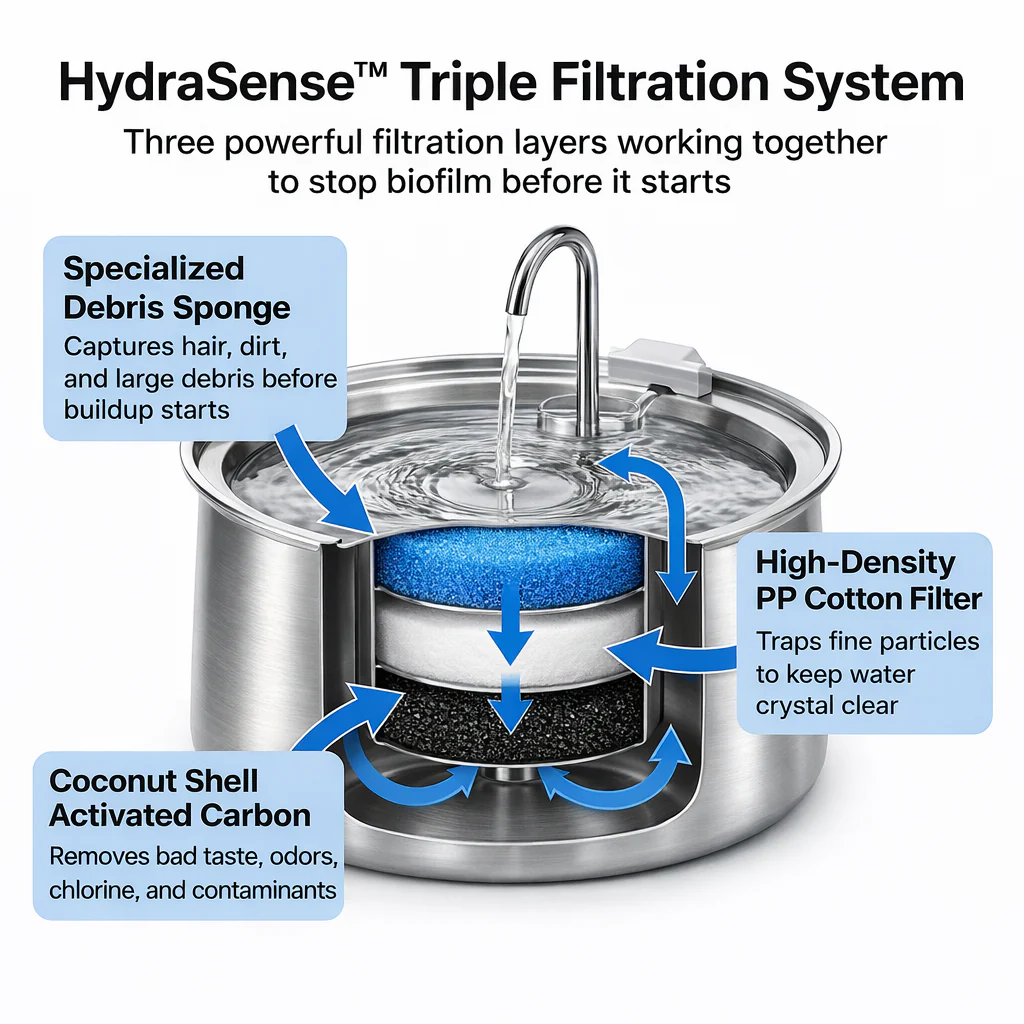 HydraSense™ Triple Filtration System

Three powerful filtration layers working together to stop biofilm before it starts

Specialized Debris Sponge

Captures hair, dirt, and large debris before buildup starts

High-Density PP Cotton Filter

Traps fine particles to keep water crystal clear

Coconut Shell Activated Carbon

Removes bad taste, odors, chlorine, and contaminants